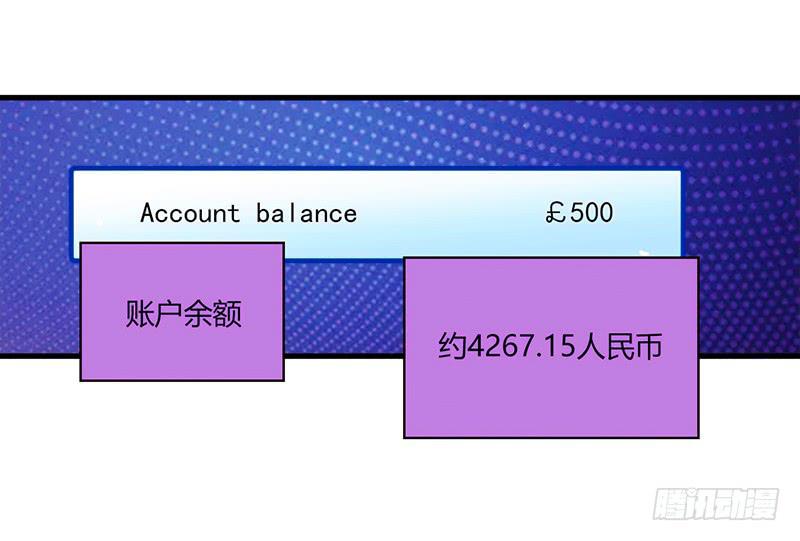 Account balance £500

账户余额

约4267.15人民币

腾讯动漫